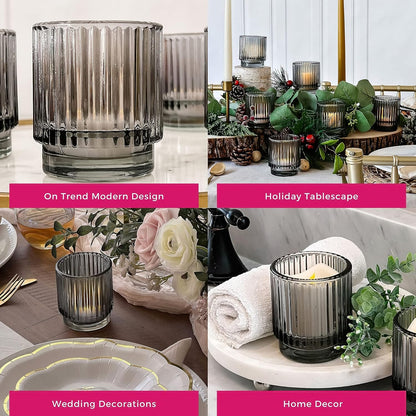 On Trend Modern Design

Holiday Tablescape

Wedding Decorations

Home Decor